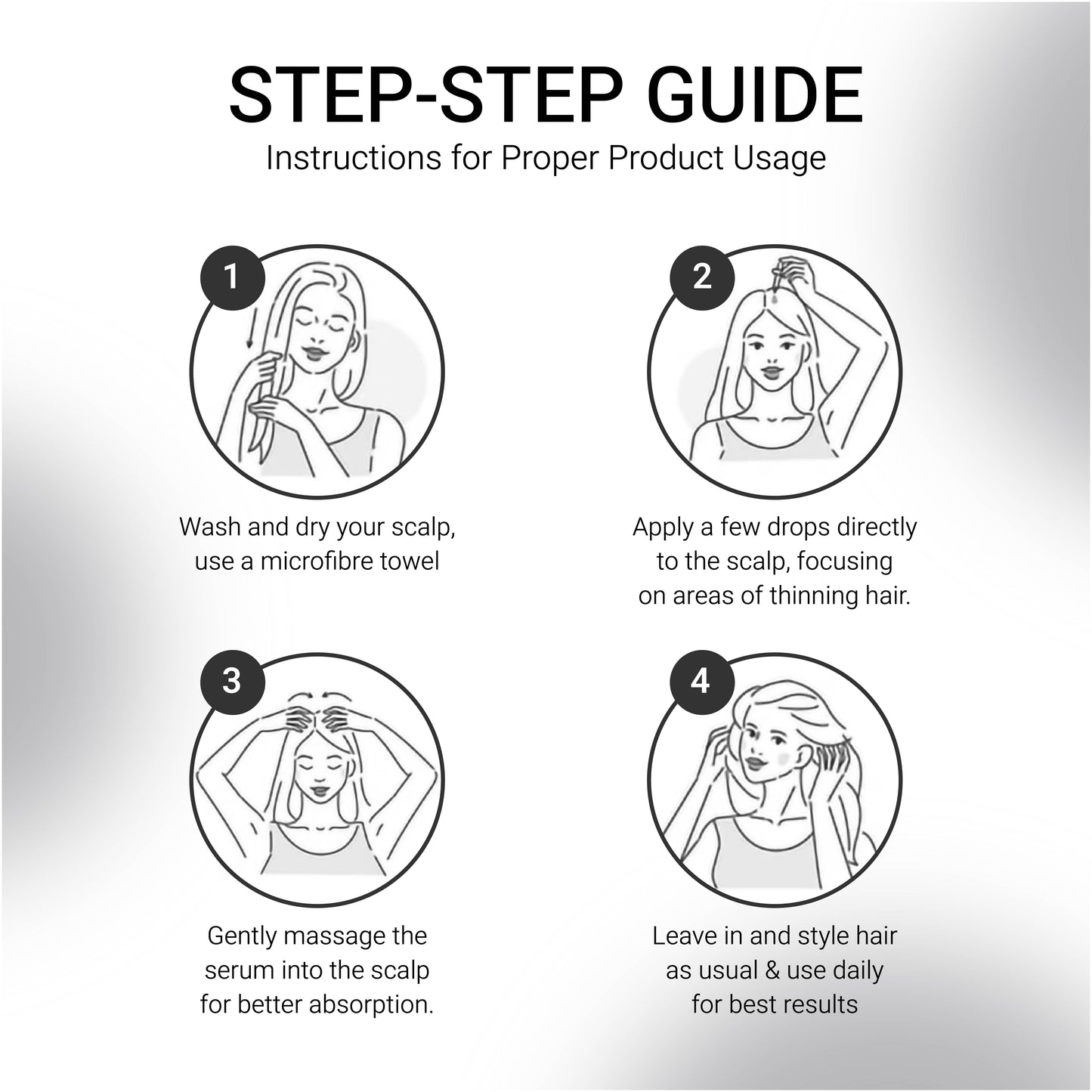 STEP-STEP GUIDE
Instructions for Proper Product Usage

1

Wash and dry your scalp, use a microfibre towel

2

Apply a few drops directly to the scalp, focusing on areas of thinning hair.

3

Gently massage the serum into the scalp for better absorption.

4

Leave in and style hair as usual & use daily for best results